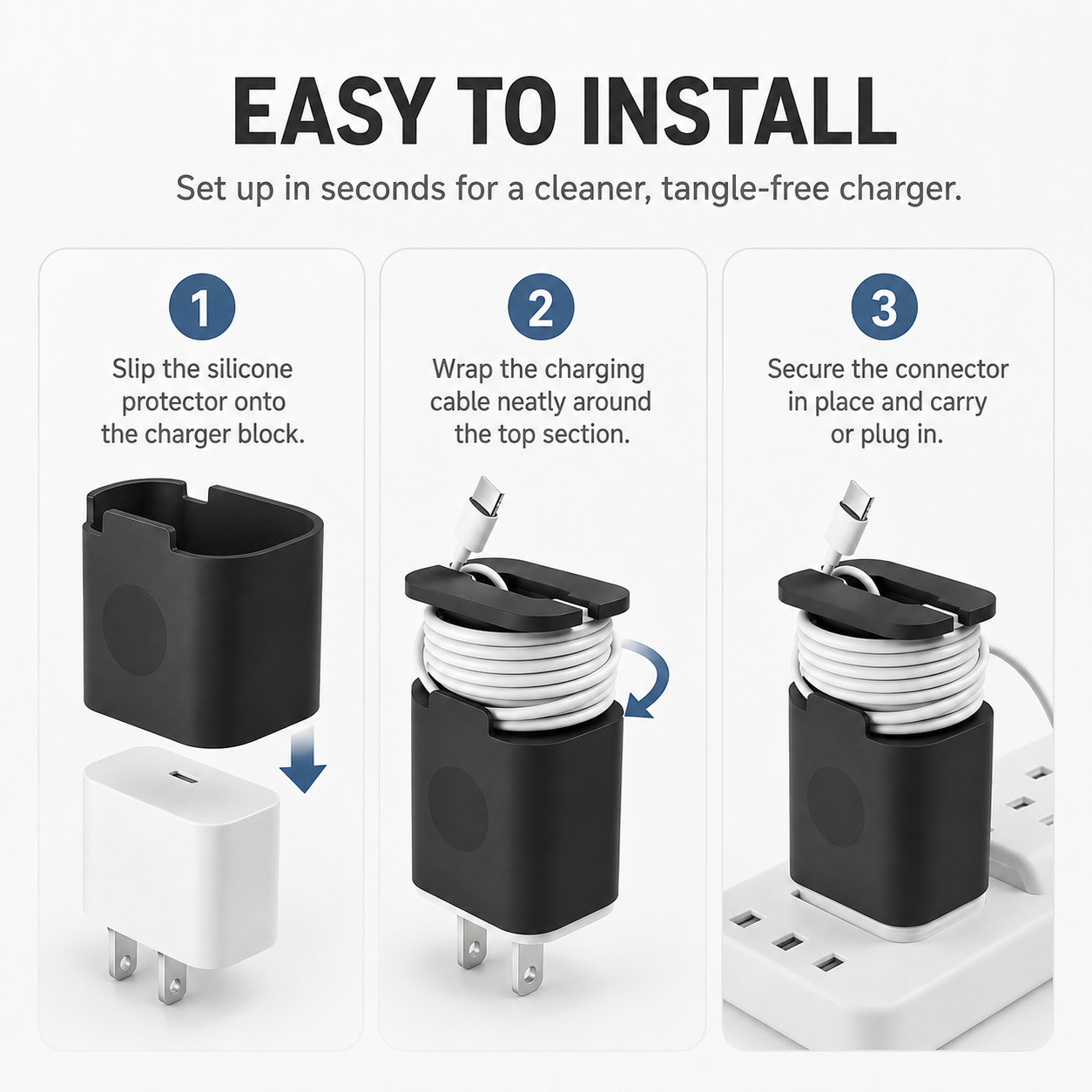 EASY TO INSTALL

Set up in seconds for a cleaner, tangle-free charger.

1

Slip the silicone protector onto the charger block.

2

Wrap the charging cable neatly around the top section.

3

Secure the connector in place and carry or plug in.