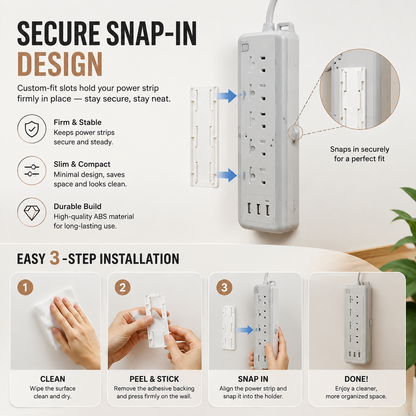 SECURE SNAP-IN DESIGN

Custom-fit slots hold your power strip firmly in place — stay secure, stay neat.

Firm & Stable
Keeps power strips secure and steady.

Slim & Compact
Minimal design, saves space and looks clean.

Durable Build
High-quality ABS material for long-lasting use.

Snaps in securely for a perfect fit

EASY 3 -STEP INSTALLATION

1
CLEAN
Wipe the surface clean and dry.

2
PEEL & STICK
Remove the adhesive backing and press firmly on the wall.

3
SNAP IN
Align the power strip and snap it into the holder.

DONE!
Enjoy a cleaner, more organized space.