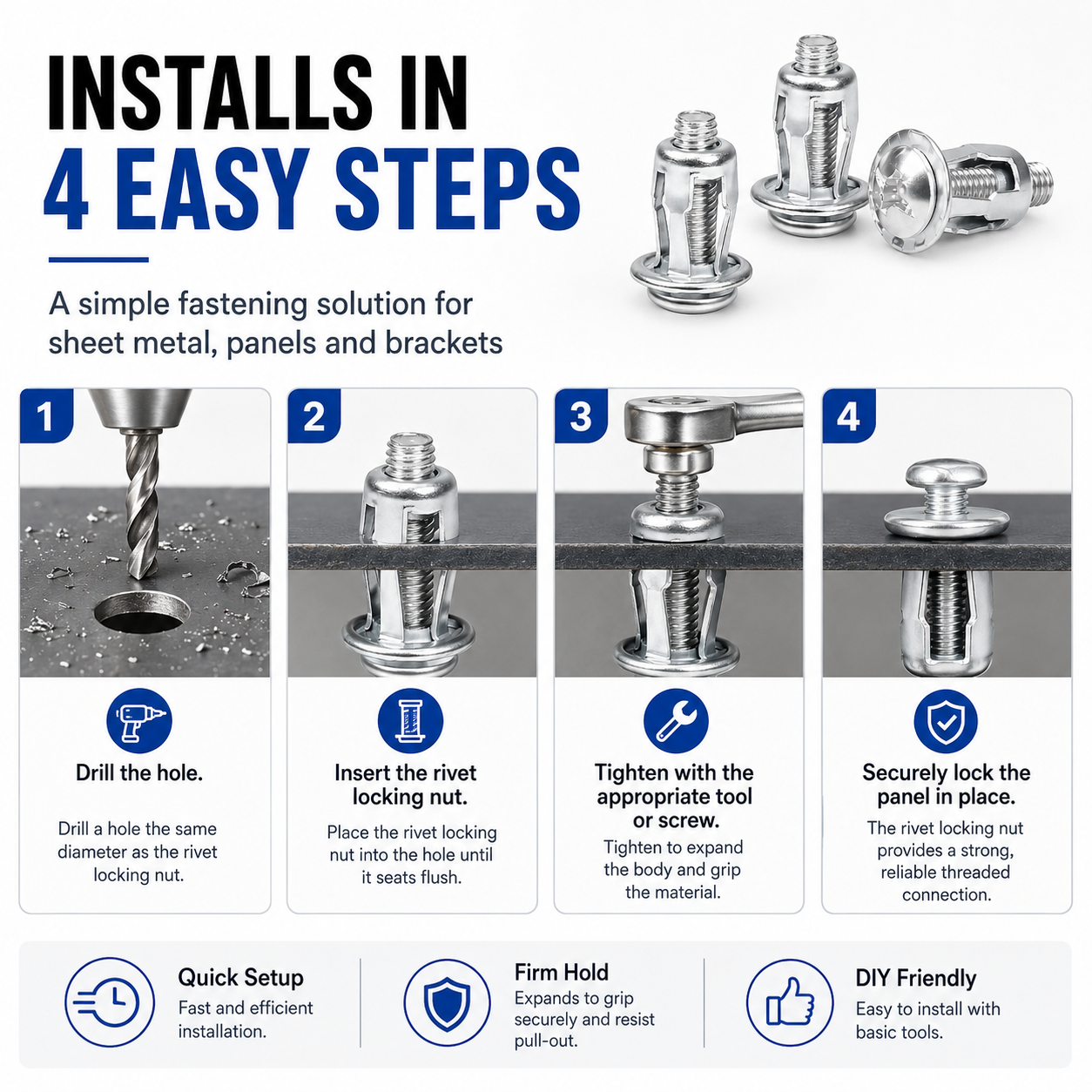 INSTALLS IN
4 EASY STEPS

A simple fastening solution for sheet metal, panels and brackets

1

Drill the hole.

Drill a hole the same diameter as the rivet locking nut.

2

Insert the rivet locking nut.

Place the rivet locking nut into the hole until it seats flush.

3

Tighten with the appropriate tool or screw.

Tighten to expand the body and grip the material.

4

Securely lock the panel in place.

The rivet locking nut provides a strong, reliable threaded connection.

Quick Setup
Fast and efficient installation.

Firm Hold
Expands to grip securely and resist pull-out.

DIY Friendly
Easy to install with basic tools.