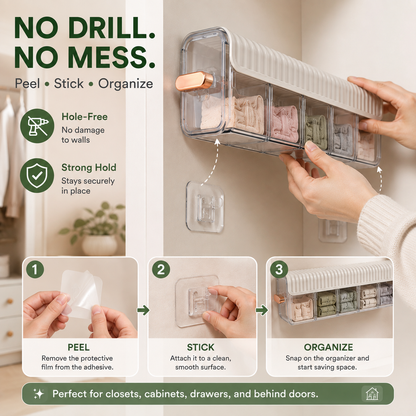 NO DRILL.
NO MESS.
Peel • Stick • Organize

Hole-Free
No damage to walls

Strong Hold
Stays securely in place

1
PEEL
Remove the protective film from the adhesive.

2
STICK
Attach it to a clean, smooth surface.

3
ORGANIZE
Snap on the organizer and start saving space.

Perfect for closets, cabinets, drawers, and behind doors.