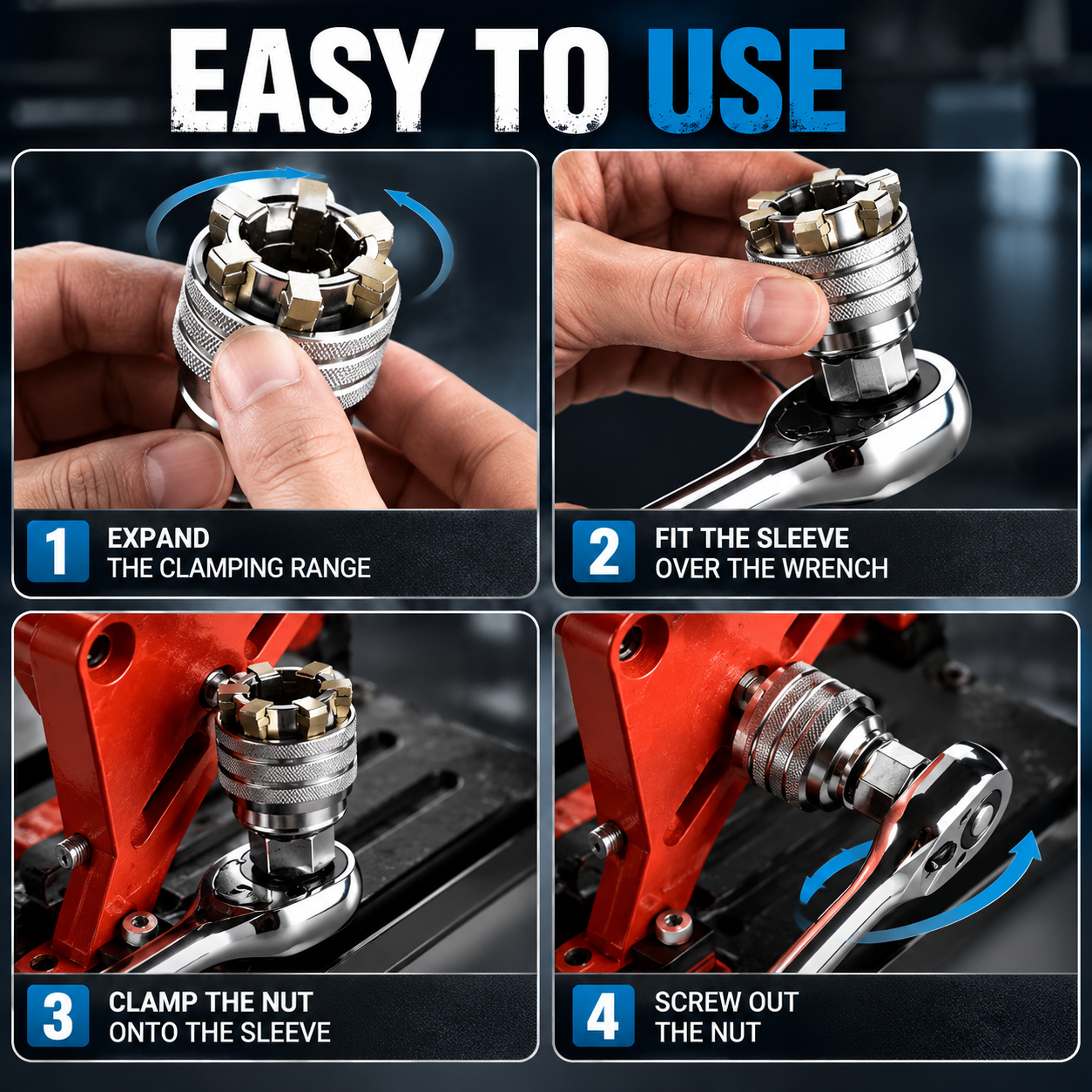 EASY TO USE

1 EXPAND
THE CLAMPING RANGE

2 FIT THE SLEEVE
OVER THE WRENCH

3 CLAMP THE NUT
ONTO THE SLEEVE

4 SCREW OUT
THE NUT