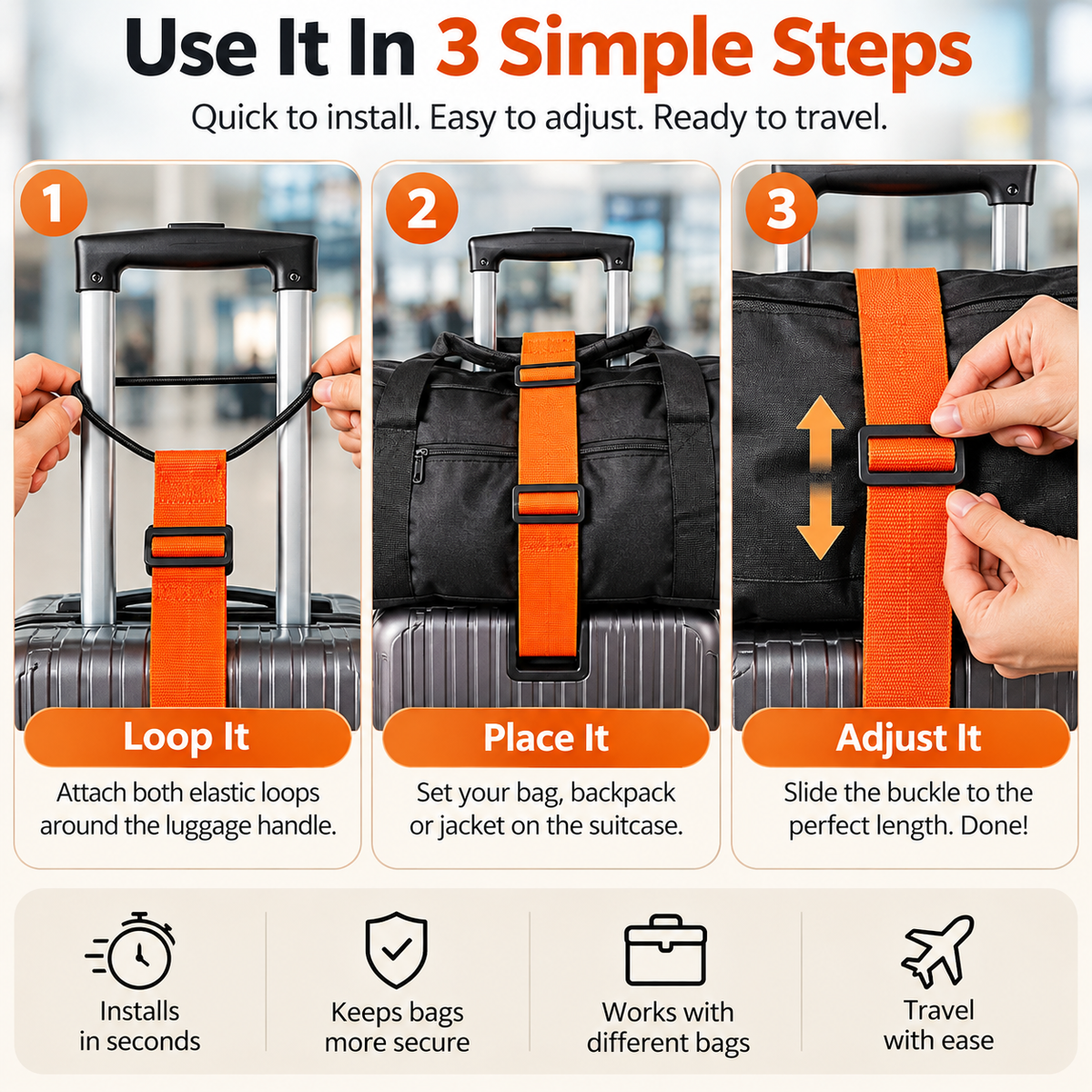 Use It In 3 Simple Steps

Quick to install. Easy to adjust. Ready to travel.

1

Loop It

Attach both elastic loops around the luggage handle.

2

Place It

Set your bag, backpack or jacket on the suitcase.

3

Adjust It

Slide the buckle to the perfect length. Done!

Installs in seconds

Keeps bags more secure

Works with different bags

Travel with ease