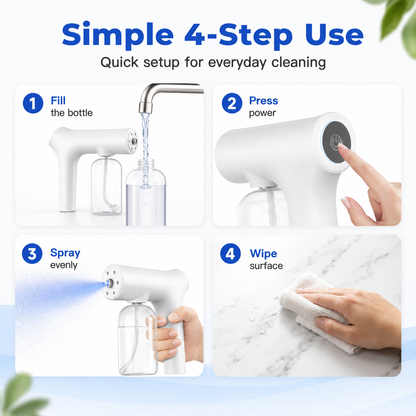 Simple 4-Step Use
Quick setup for everyday cleaning

1 Fill
the bottle

2 Press
power

3 Spray
evenly

4 Wipe
surface