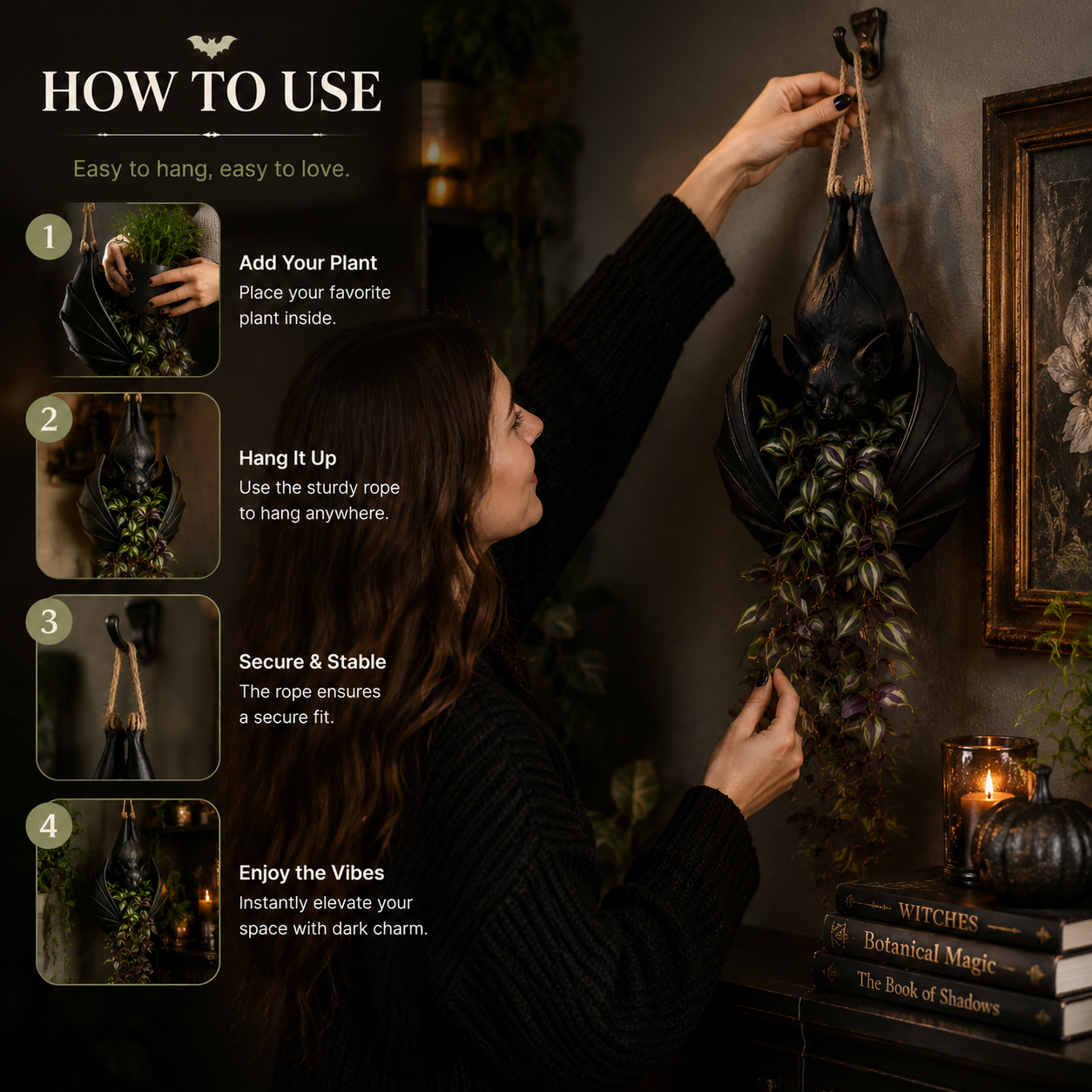 HOW TO USE

Easy to hang, easy to love.

1

Add Your Plant
Place your favorite plant inside.

2

Hang It Up
Use the sturdy rope to hang anywhere.

3

Secure & Stable
The rope ensures a secure fit.

4

Enjoy the Vibes
Instantly elevate your space with dark charm.

WITCHES

Botanical Magic

The Book of Shadows