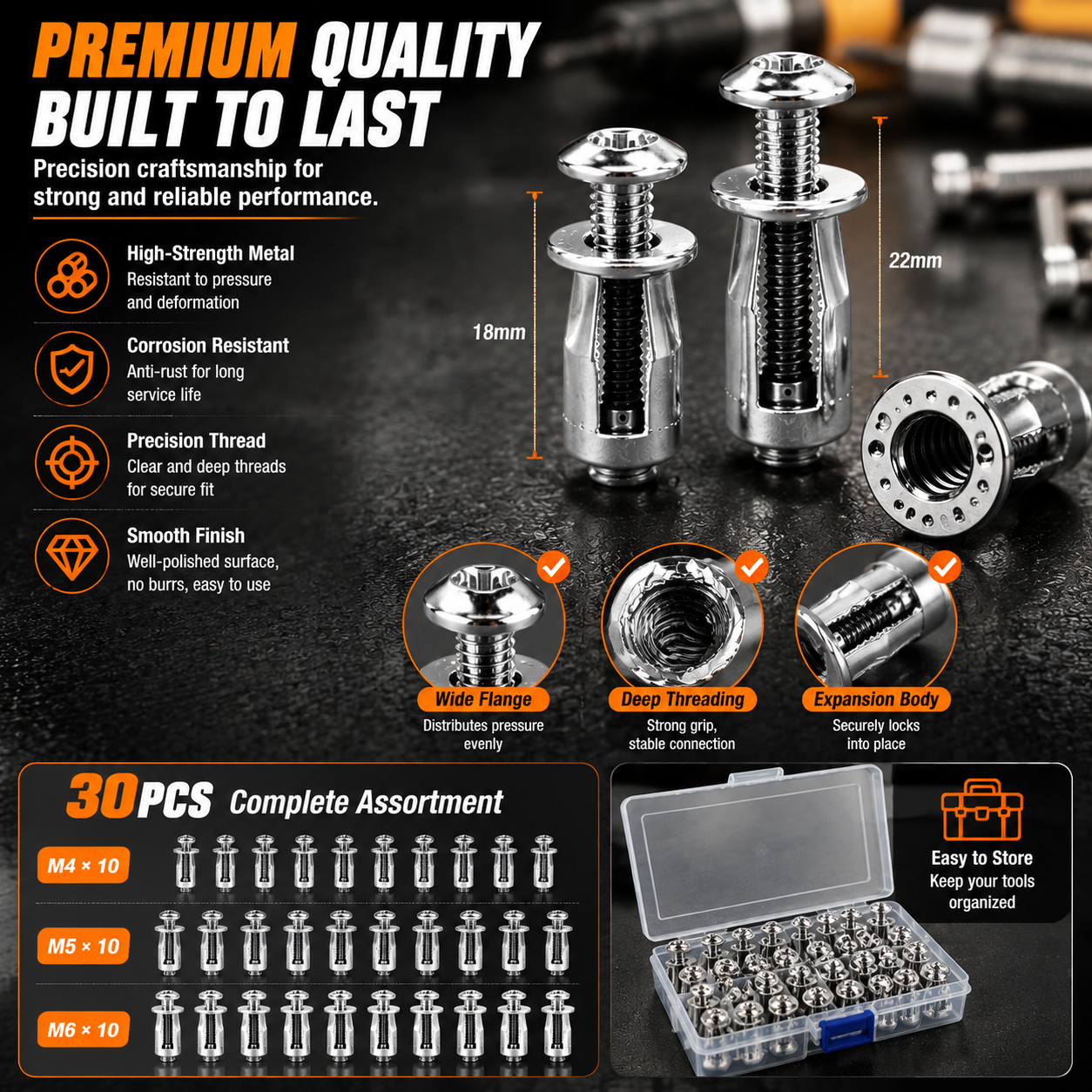 PREMIUM QUALITY
BUILT TO LAST

Precision craftsmanship for strong and reliable performance.

High-Strength Metal
Resistant to pressure and deformation

Corrosion Resistant
Anti-rust for long service life

Precision Thread
Clear and deep threads for secure fit

Smooth Finish
Well-polished surface, no burrs, easy to use

18mm

22mm

Wide Flange
Distributes pressure evenly

Deep Threading
Strong grip, stable connection

Expansion Body
Securely locks into place

30PCS Complete Assortment

M4 × 10

M5 × 10

M6 × 10

Easy to Store
Keep your tools organized