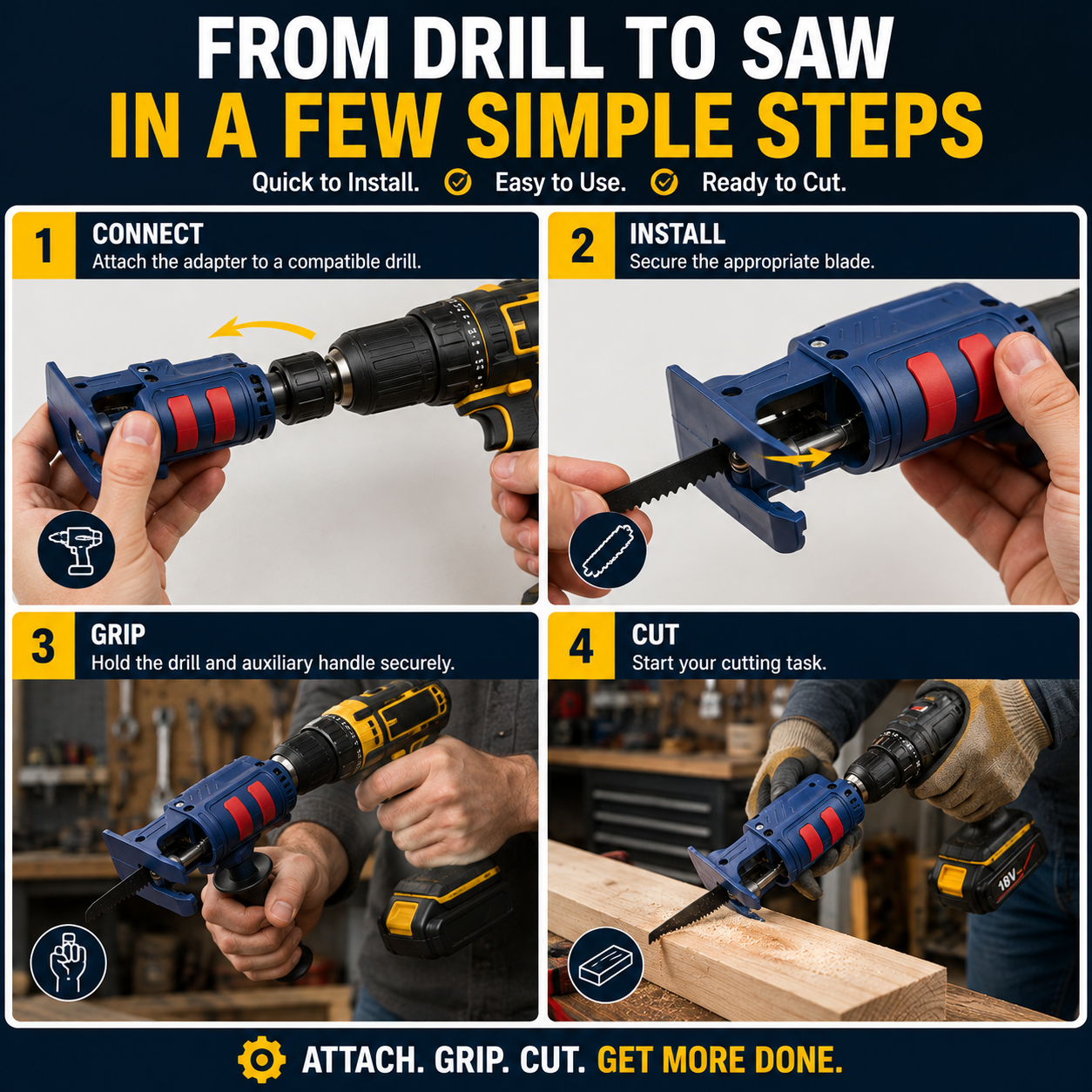 FROM DRILL TO SAW
IN A FEW SIMPLE STEPS
Quick to Install. Easy to Use. Ready to Cut.

1 CONNECT
Attach the adapter to a compatible drill.

2 INSTALL
Secure the appropriate blade.

3 GRIP
Hold the drill and auxiliary handle securely.

4 CUT
Start your cutting task.

18V

ATTACH. GRIP. CUT. GET MORE DONE.