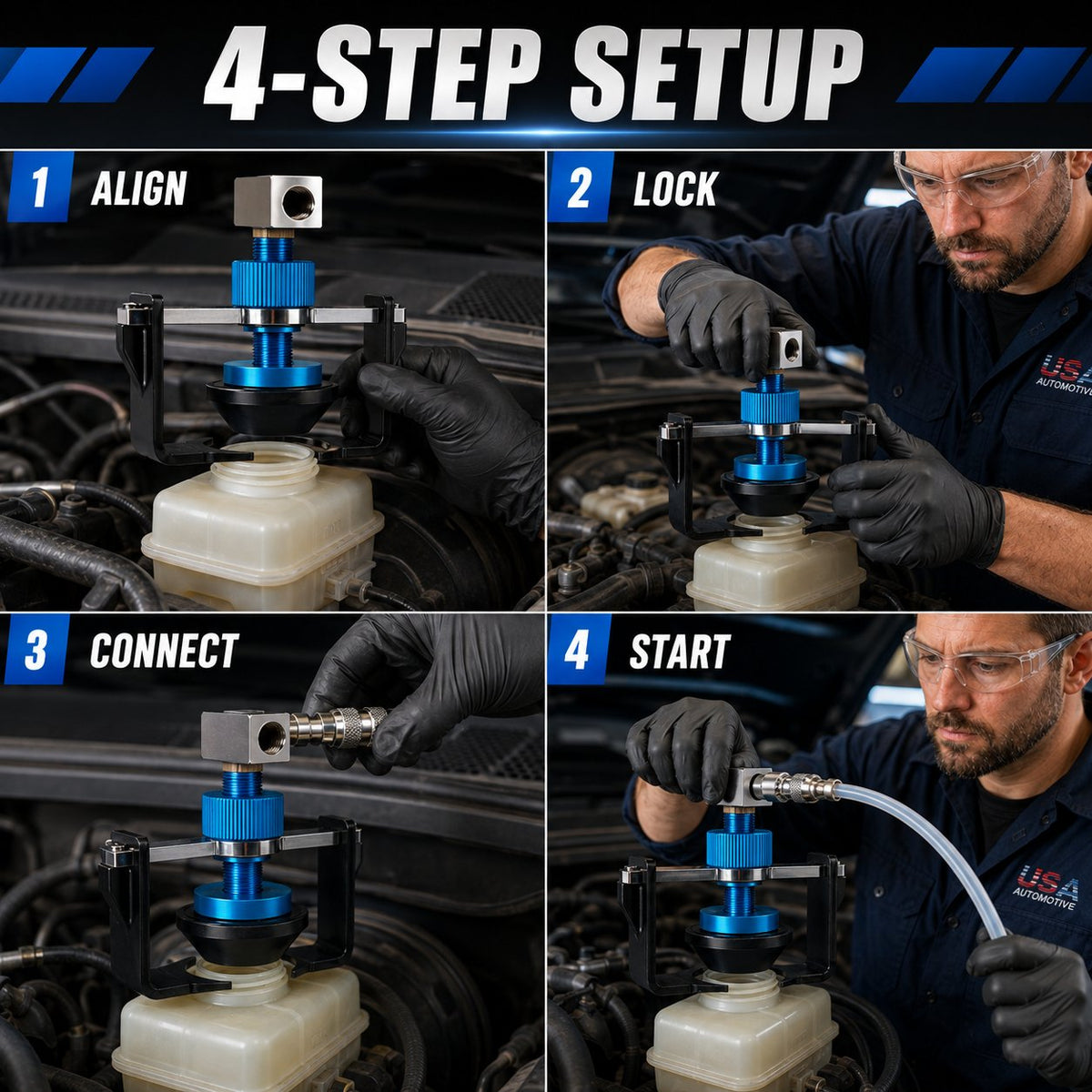 4-STEP SETUP

1 ALIGN

2 LOCK

USA AUTOMOTIVE

3 CONNECT

4 START

USA AUTOMOTIVE