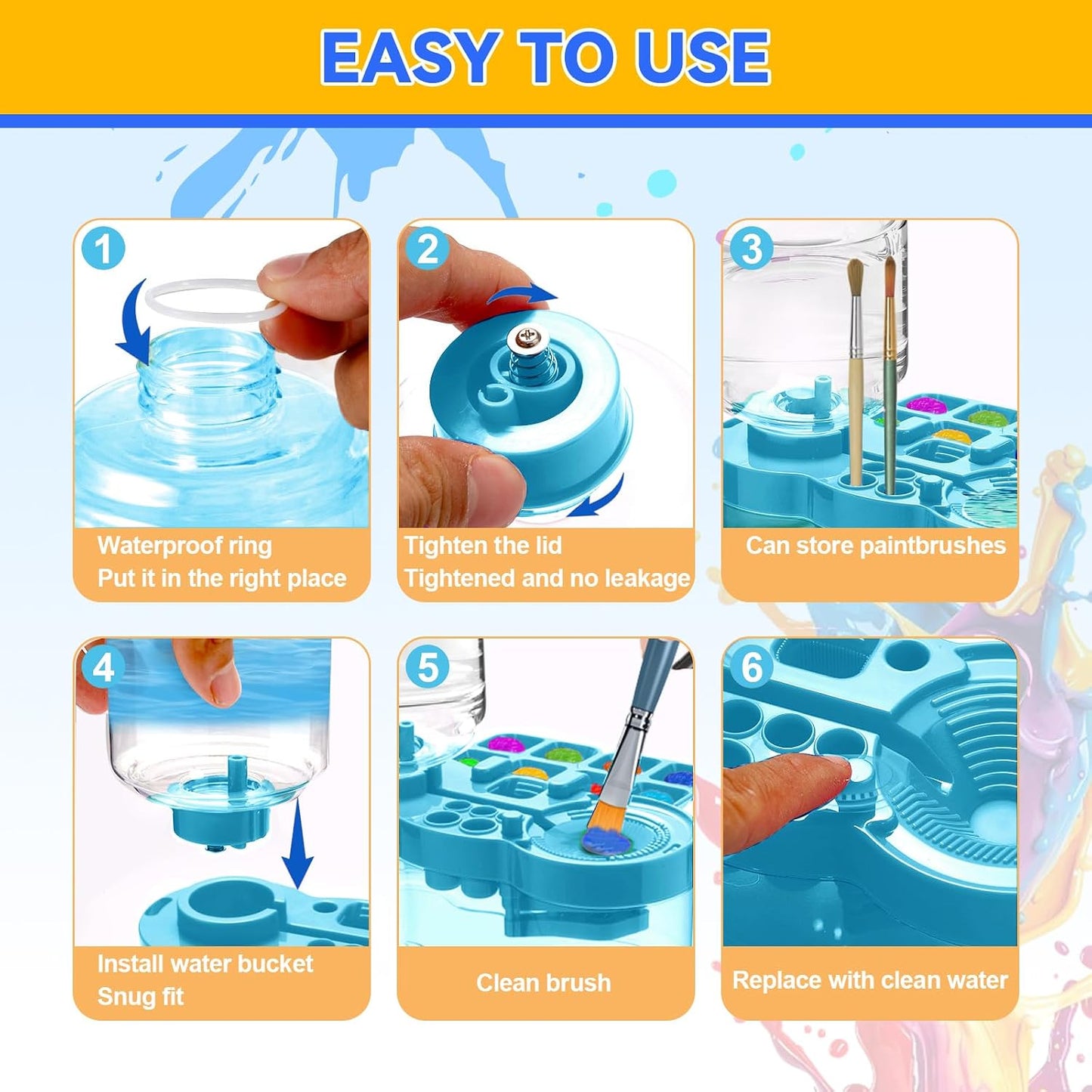 EASY TO USE

1
Waterproof ring
Put it in the right place

2
Tighten the lid
Tightened and no leakage

3
Can store paintbrushes

4
Install water bucket
Snug fit

5
Clean brush

6
Replace with clean water