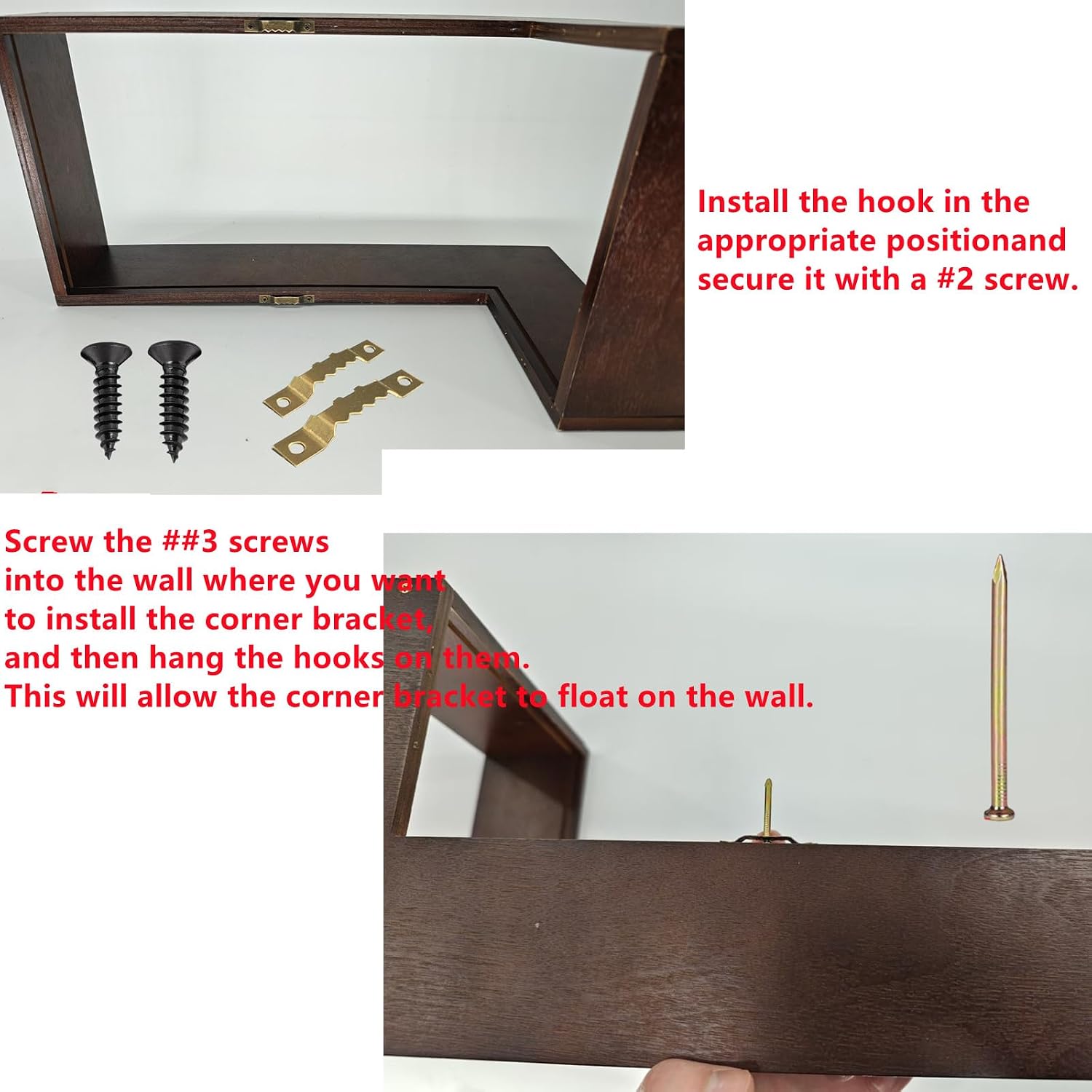 Install the hook in the appropriate positionand secure it with a #2 screw.

Screw the ##3 screws
into the wall where you want
to install the corner bracket,
and then hang the hooks on them.
This will allow the corner bracket to float on the wall.