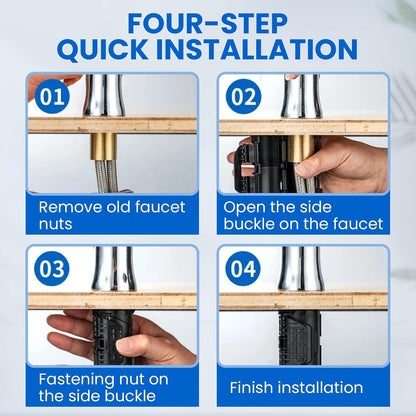 FOUR-STEP QUICK INSTALLATION

01

Remove old faucet nuts

02

Open the side buckle on the faucet

03

Fastening nut on the side buckle

04

Finish installation