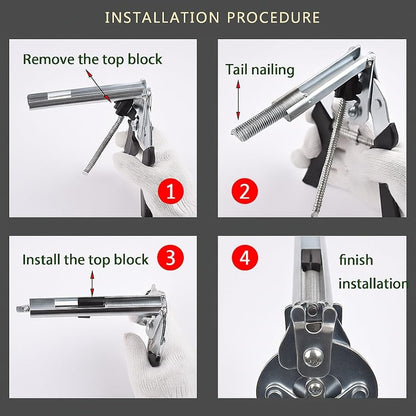 INSTALLATION PROCEDURE

Remove the top block

1

Tail nailing

2

Install the top block

3

4

finish installation