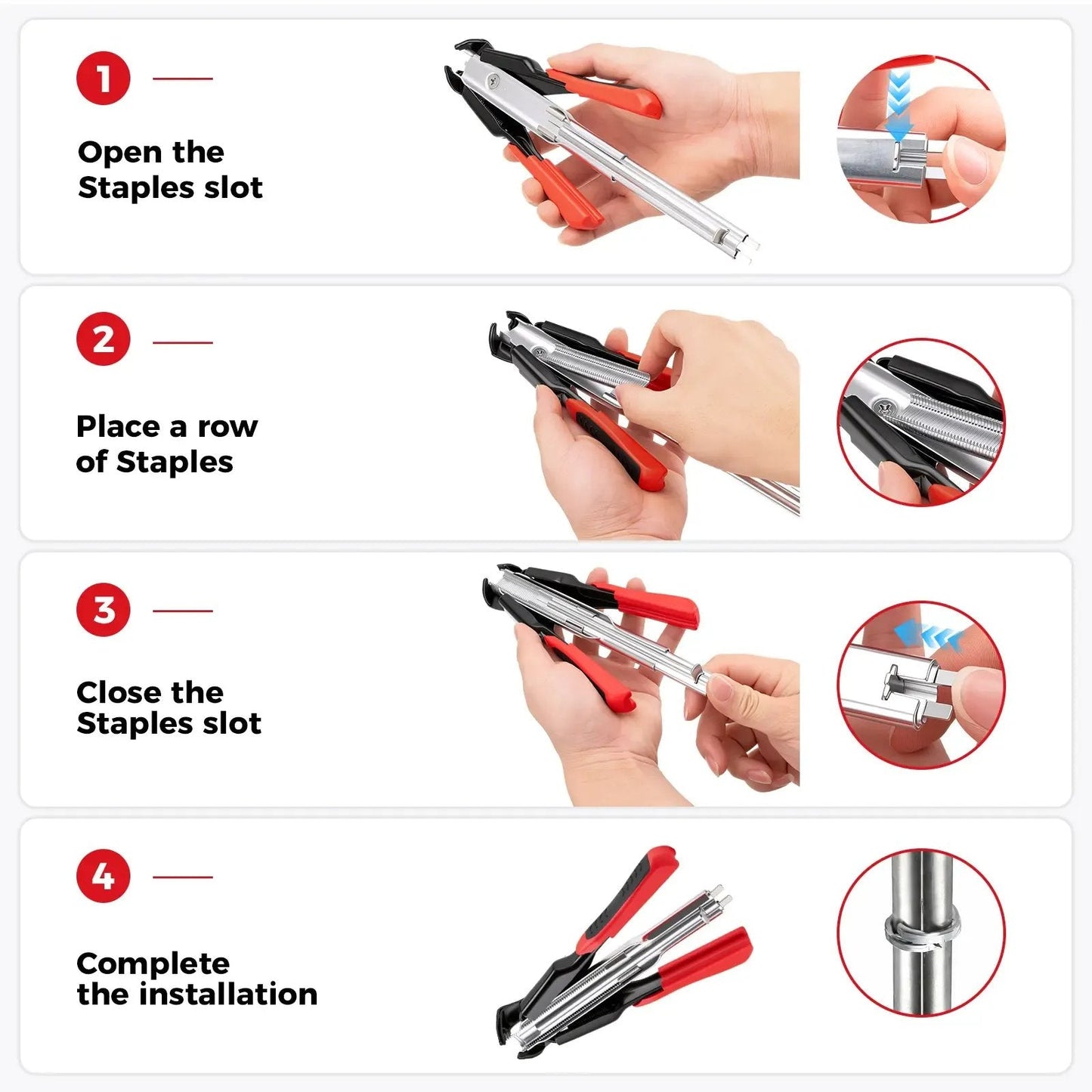 1

Open the Staples slot

2

Place a row of Staples

3

Close the Staples slot

4

Complete the installation