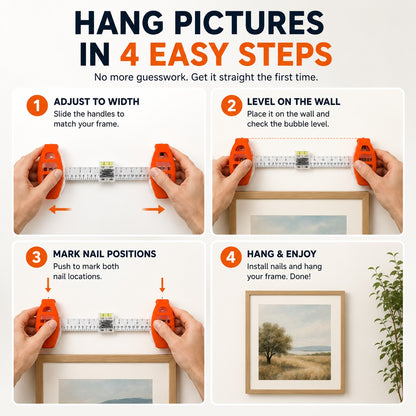 HANG PICTURES IN 4 EASY STEPS

No more guesswork. Get it straight the first time.

1 ADJUST TO WIDTH
Slide the handles to match your frame.

2 LEVEL ON THE WALL
Place it on the wall and check the bubble level.

3 MARK NAIL POSITIONS
Push to mark both nail locations.

4 HANG & ENJOY
Install nails and hang your frame. Done!