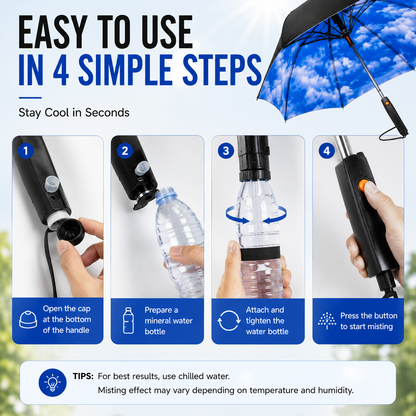 EASY TO USE
IN 4 SIMPLE STEPS

Stay Cool in Seconds

1
Open the cap at the bottom of the handle

2
Prepare a mineral water bottle

3
Attach and tighten the water bottle

4
Press the button to start misting

TIPS: For best results, use chilled water.
Misting effect may vary depending on temperature and humidity.